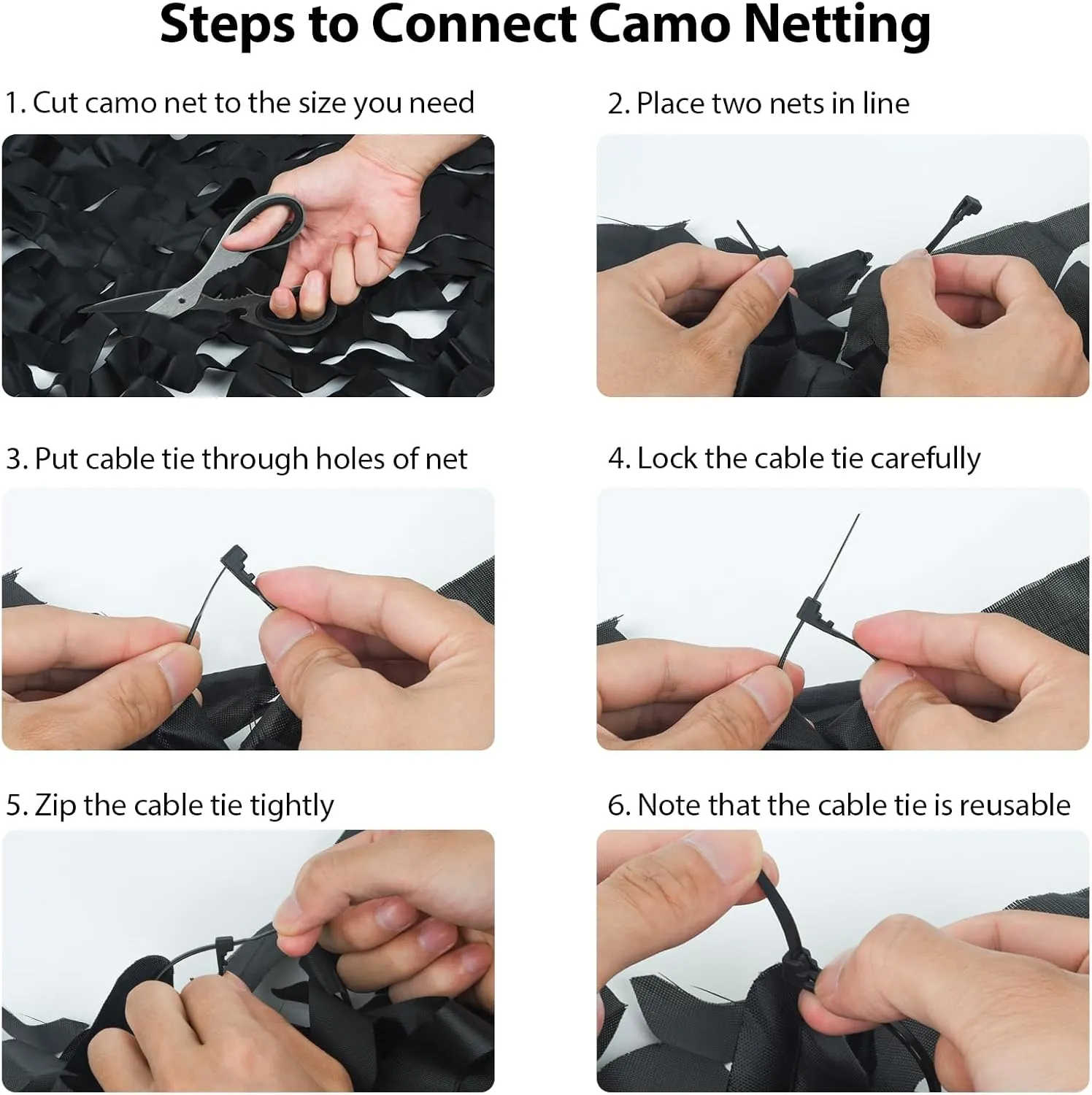 Steps to Connect Camo Netting

1. Cut camo net to the size you need

2. Place two nets in line

3. Put cable tie through holes of net

4. Lock the cable tie carefully

5. Zip the cable tie tightly

6. Note that the cable tie is reusable