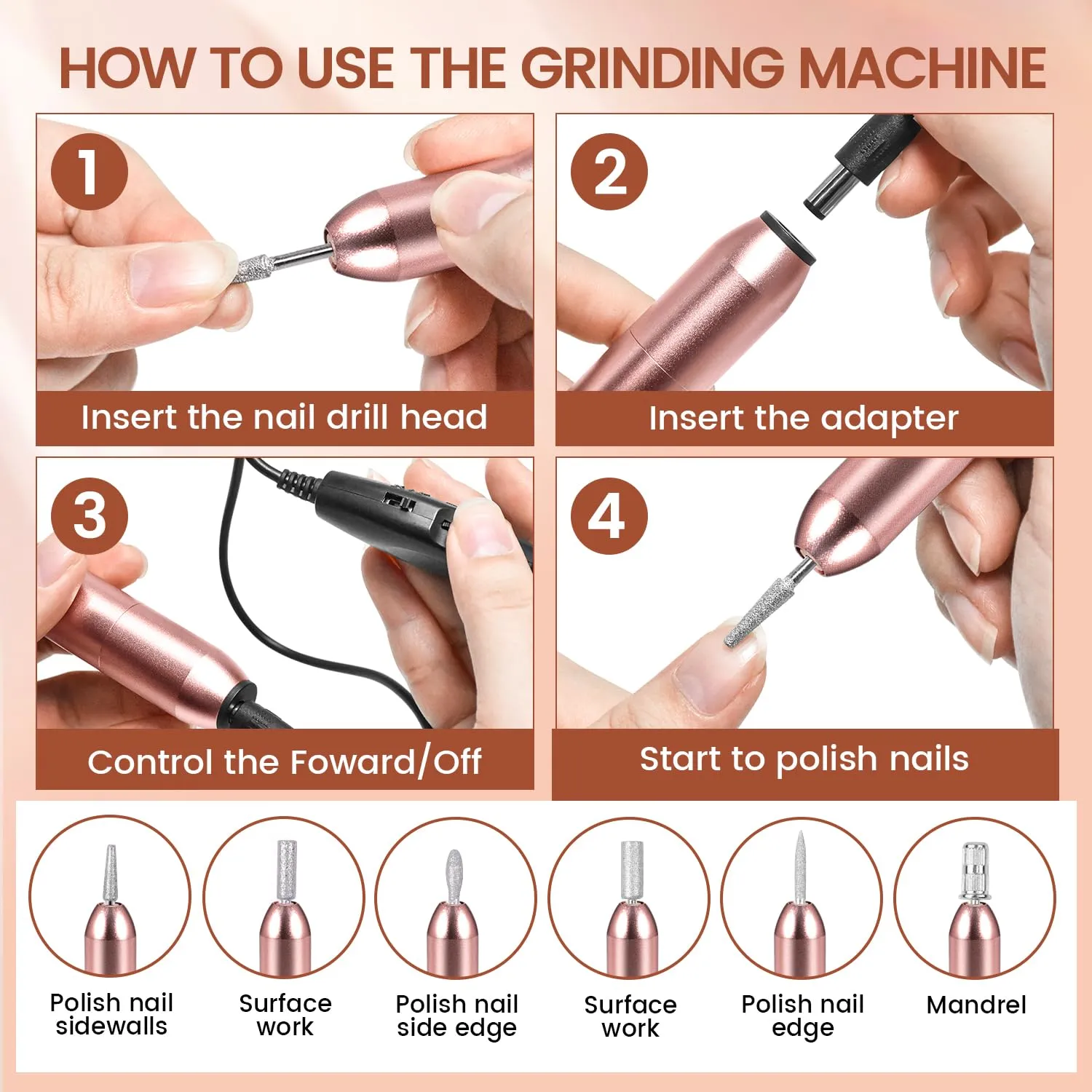 HOW TO USE THE GRINDING MACHINE

1
Insert the nail drill head

2
Insert the adapter

3
Control the Foward/Off

4
Start to polish nails

Polish nail sidewalls

Surface work

Polish nail side edge

Surface work

Polish nail edge

Mandrel