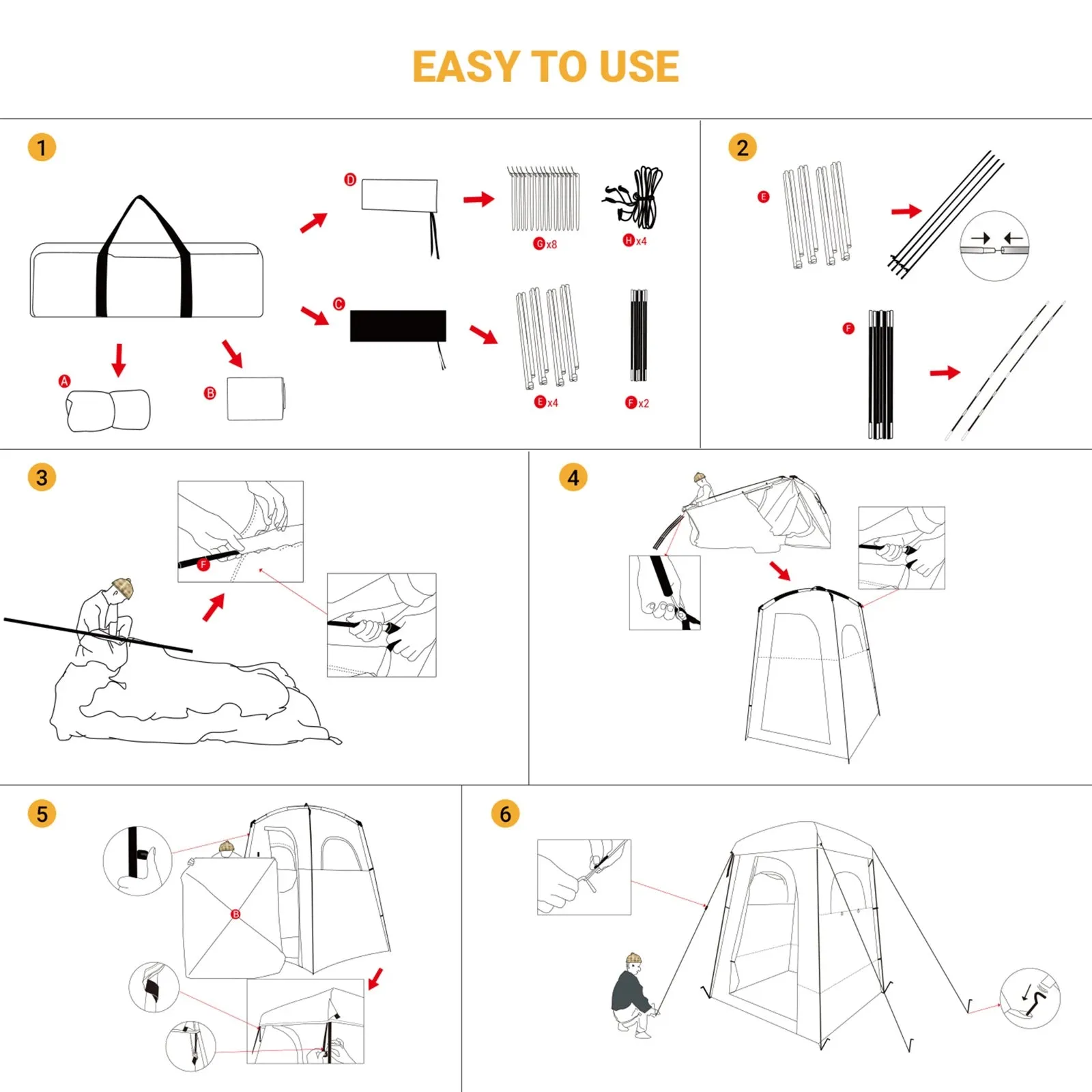 EASY TO USE

1

D

G x8

H x4

C

E x4

F x2

A

B

2

E

F

3

F

4

5

B

6