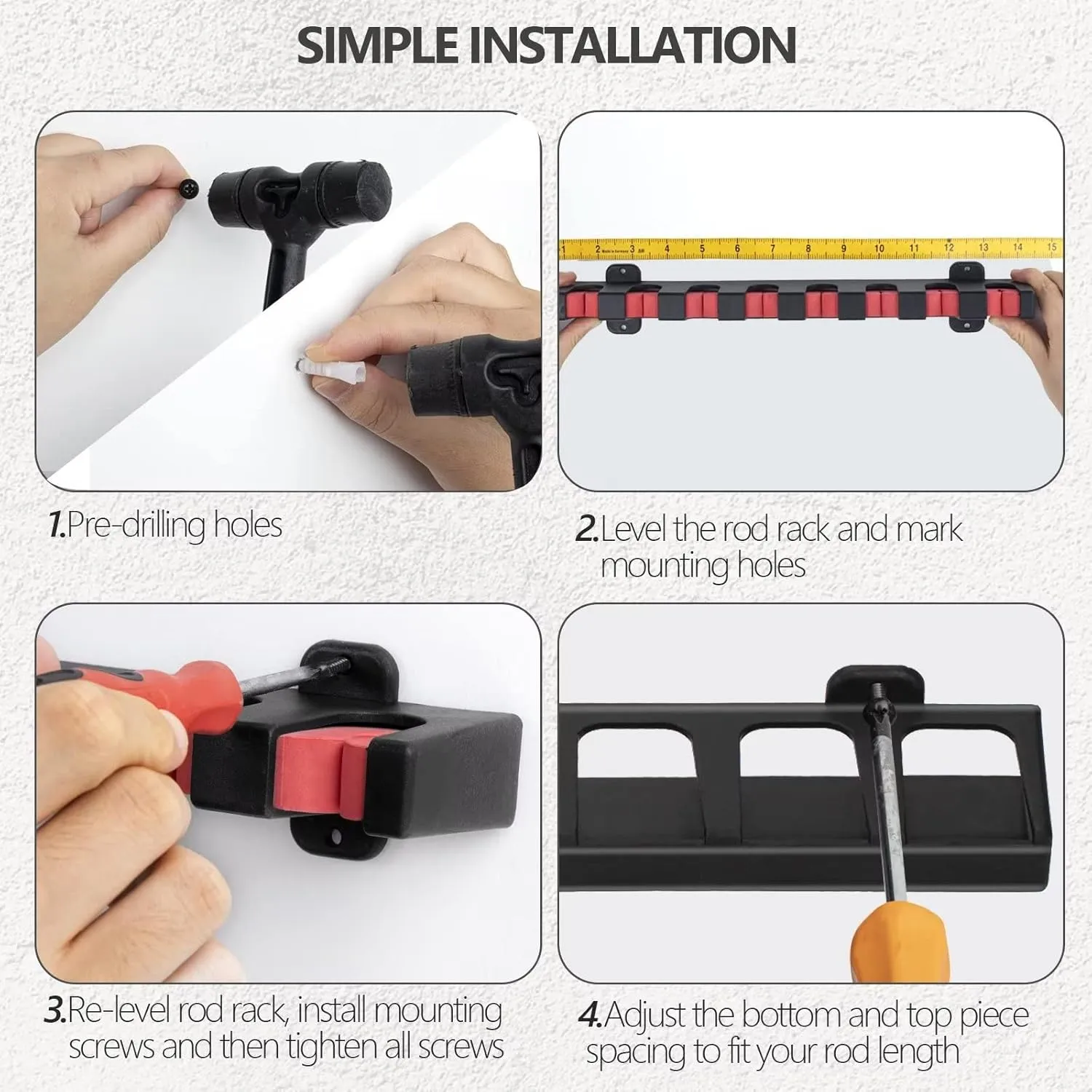 SIMPLE INSTALLATION

1 2 3 4 5 6 7 8 9 10 11 12 13 14 15

1.Pre-drilling holes

2.Level the rod rack and mark mounting holes

3.Re-level rod rack, install mounting screws and then tighten all screws

4.Adjust the bottom and top piece spacing to fit your rod length